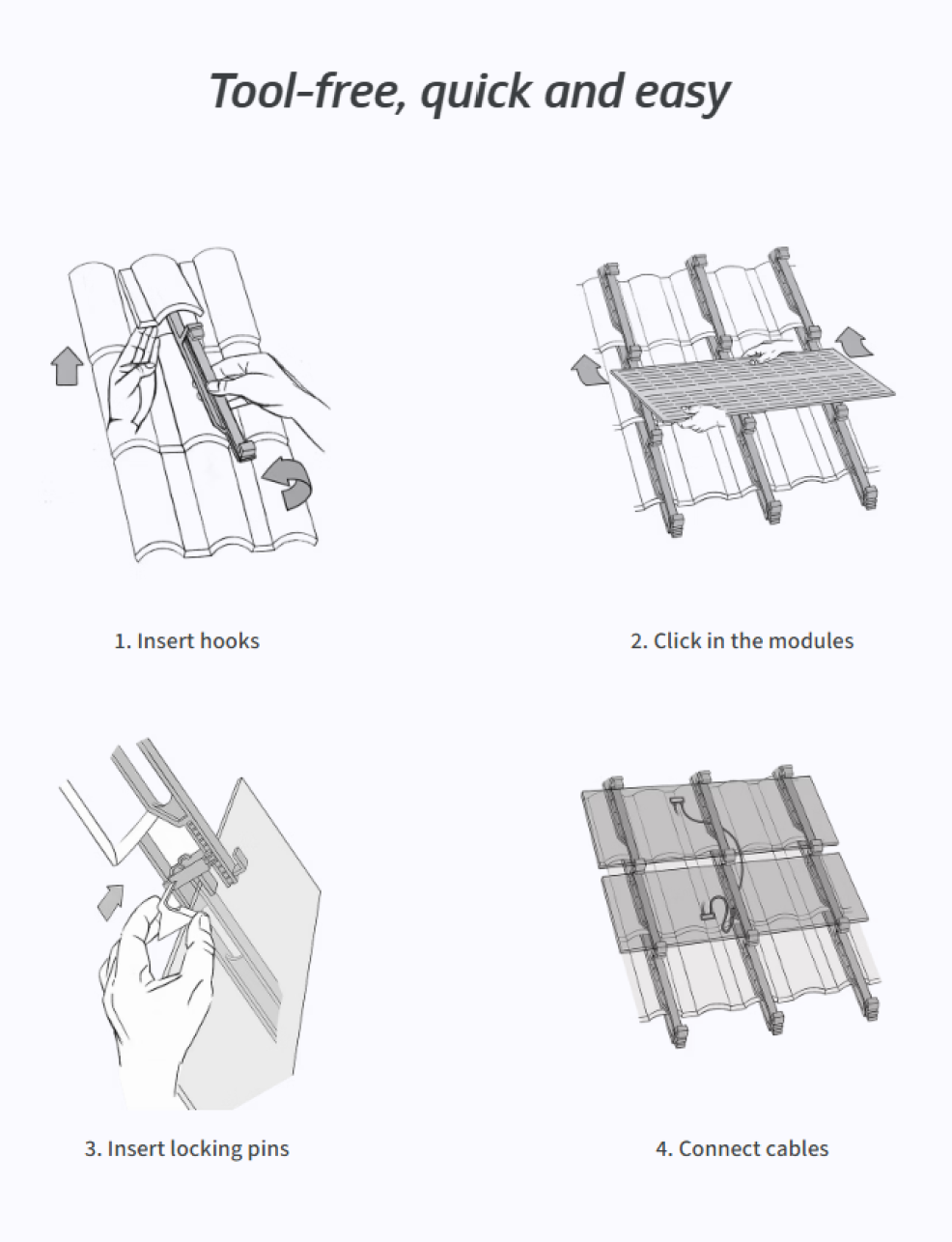 Tool-free, quick and easy

1. Insert hooks

2. Click in the modules

3. Insert locking pins

4. Connect cables